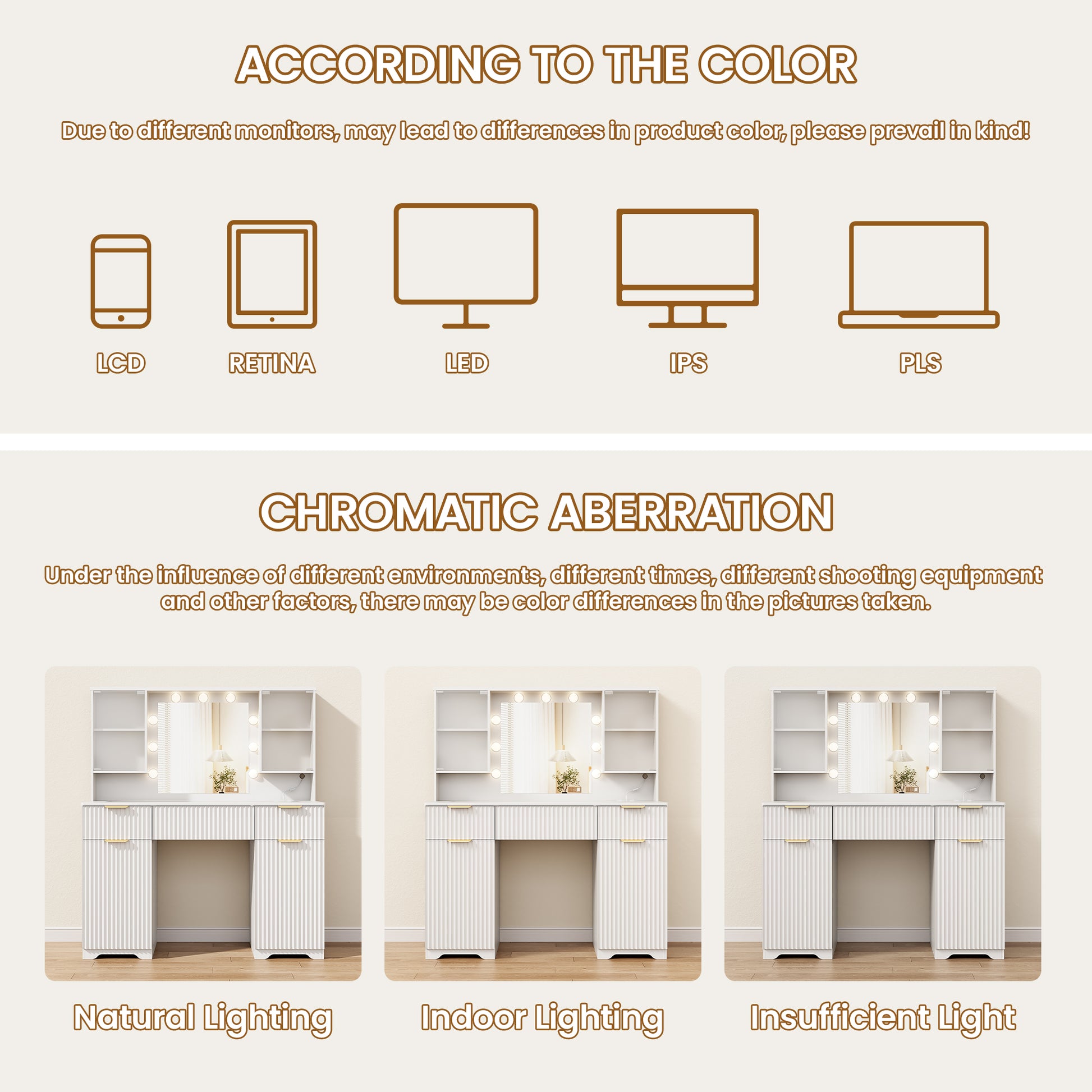 ACCORDING TO THE COLOR

Due to different monitors, may lead to differences in product color, please prevail in kind!

LCD

RETINA

LED

IPS

PLS

CHROMATIC ABERRATION

Under the influence of different environments, different times, different shooting equipment and other factors, there may be color differences in the pictures taken.

Natural Lighting

Indoor Lighting

Insufficient Light