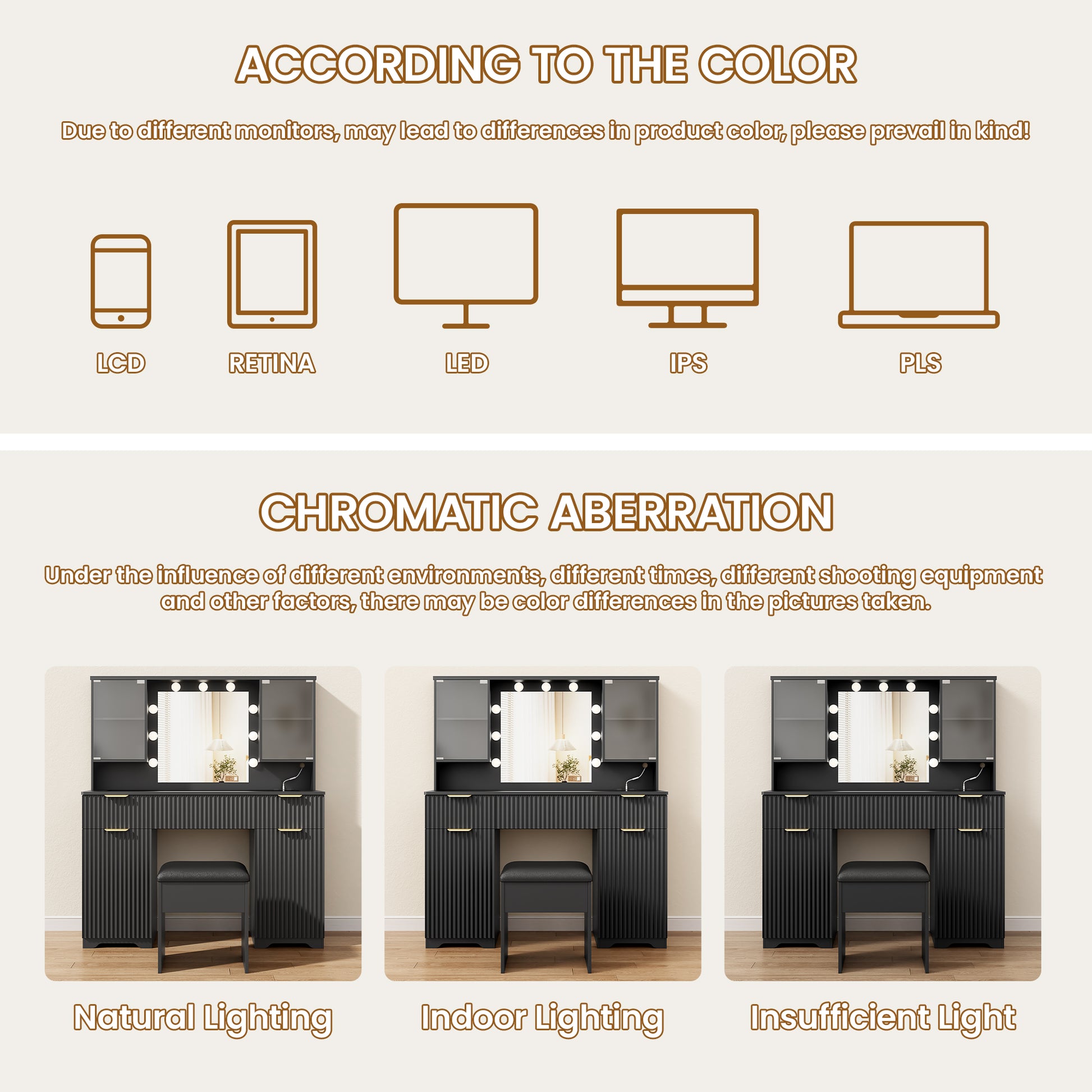 ACCORDING TO THE COLOR

Due to different monitors, may lead to differences in product color, please prevail in kind!

LCD

RETINA

LED

IPS

PLS

CHROMATIC ABERRATION

Under the influence of different environments, different times, different shooting equipment and other factors, there may be color differences in the pictures taken.

Natural Lighting

Indoor Lighting

Insufficient Light