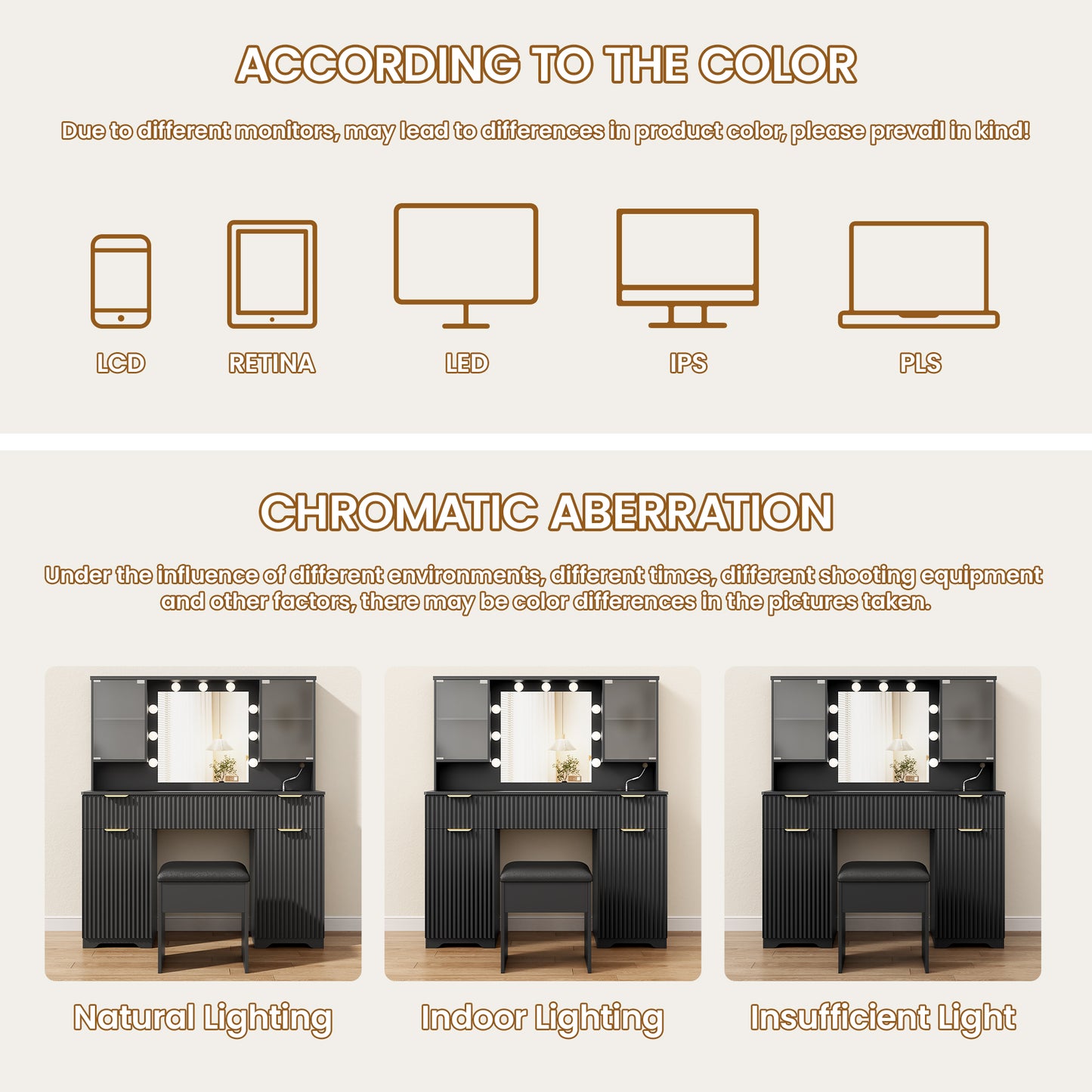 ACCORDING TO THE COLOR

Due to different monitors, may lead to differences in product color, please prevail in kind!

LCD

RETINA

LED

IPS

PLS

CHROMATIC ABERRATION

Under the influence of different environments, different times, different shooting equipment and other factors, there may be color differences in the pictures taken.

Natural Lighting

Indoor Lighting

Insufficient Light