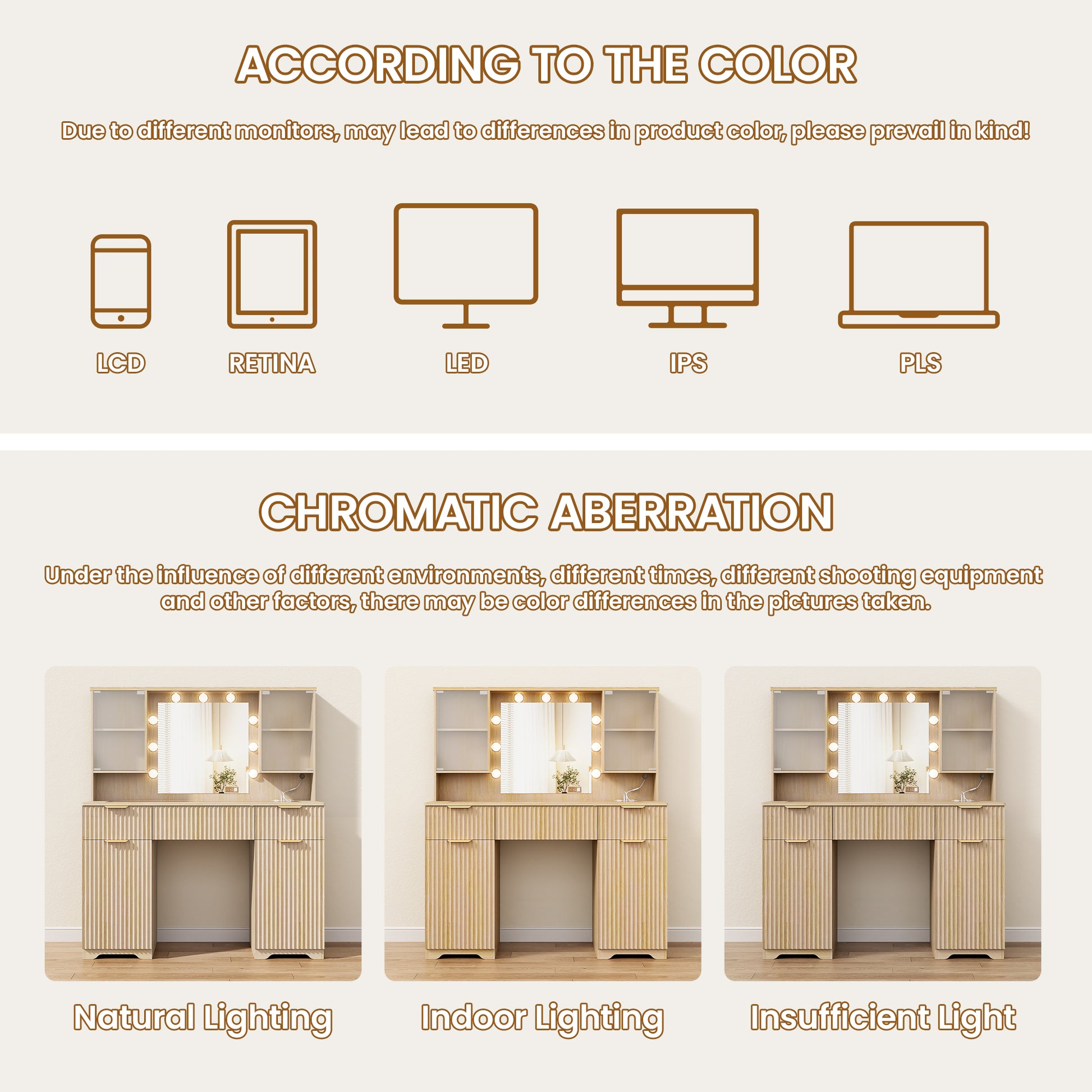 ACCORDING TO THE COLOR

Due to different monitors, may lead to differences in product color, please prevail in kind!

LCD

RETINA

LED

IPS

PLS

CHROMATIC ABERRATION

Under the influence of different environments, different times, different shooting equipment and other factors, there may be color differences in the pictures taken.

Natural Lighting

Indoor Lighting

Insufficient Light