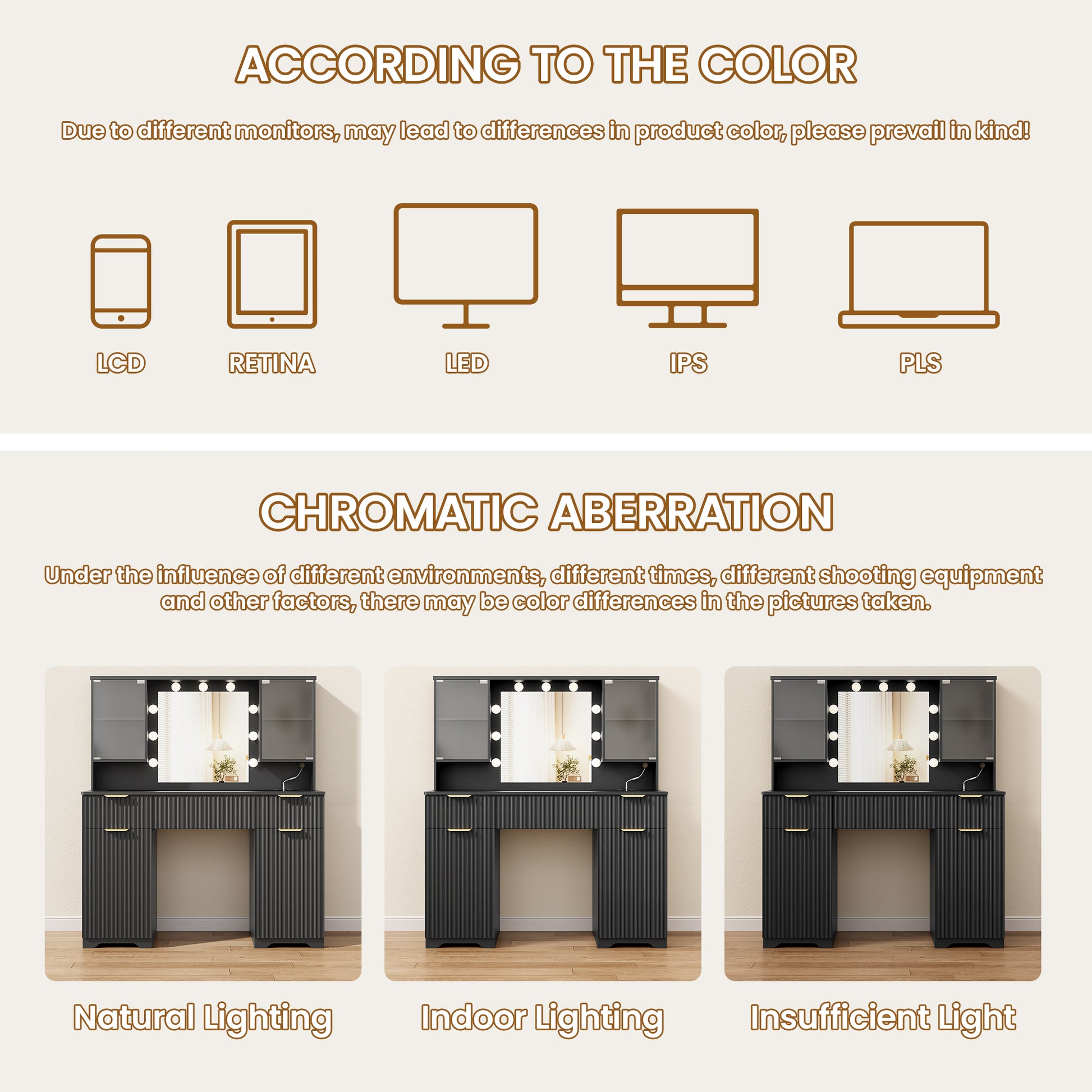 ACCORDING TO THE COLOR

Due to different monitors, may lead to differences in product color, please prevail in kind!

LCD

RETINA

LED

IPS

PLS

CHROMATIC ABERRATION

Under the influence of different environments, different times, different shooting equipment and other factors, there may be color differences in the pictures taken.

Natural Lighting

Indoor Lighting

Insufficient Light