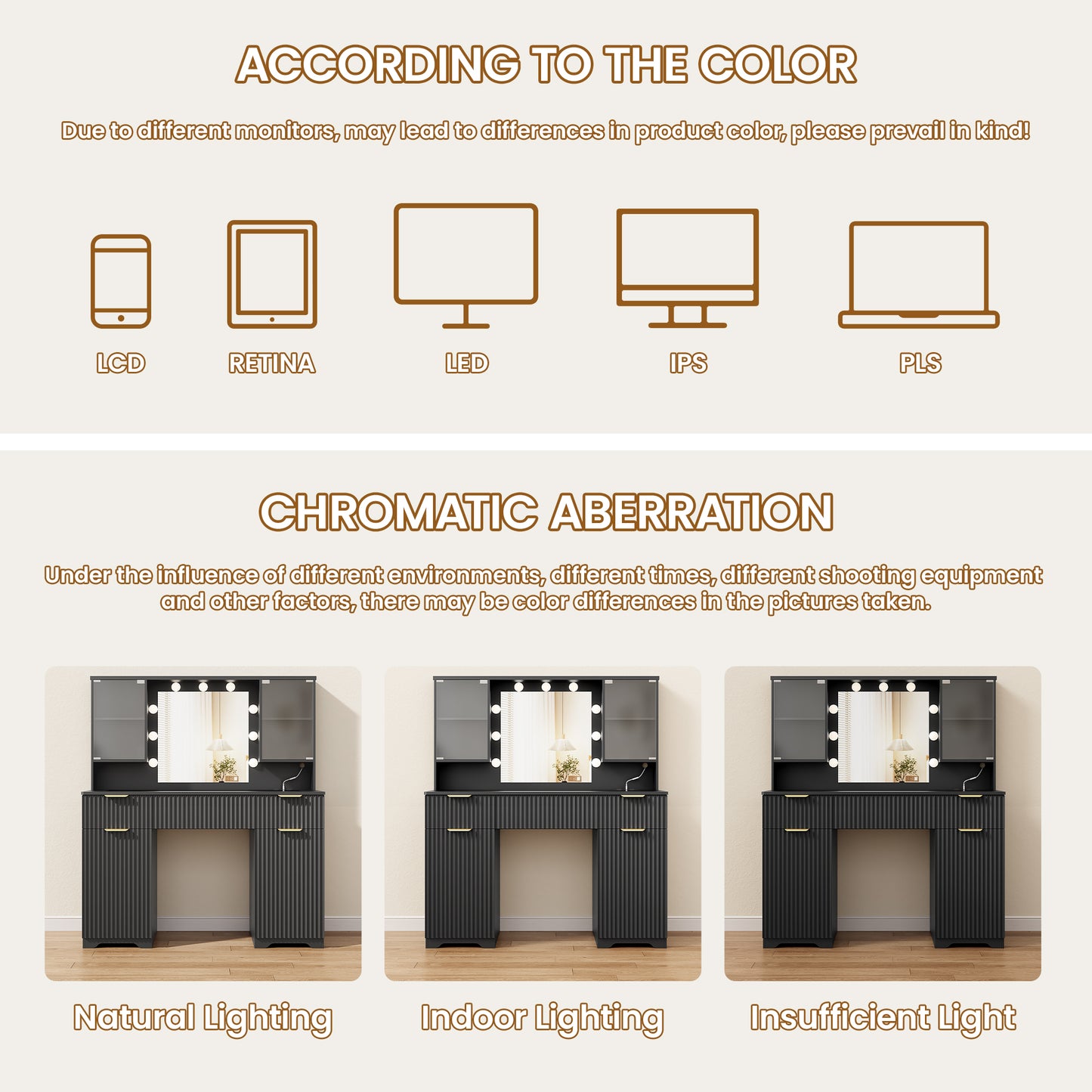 ACCORDING TO THE COLOR

Due to different monitors, may lead to differences in product color, please prevail in kind!

LCD

RETINA

LED

IPS

PLS

CHROMATIC ABERRATION

Under the influence of different environments, different times, different shooting equipment and other factors, there may be color differences in the pictures taken.

Natural Lighting

Indoor Lighting

Insufficient Light