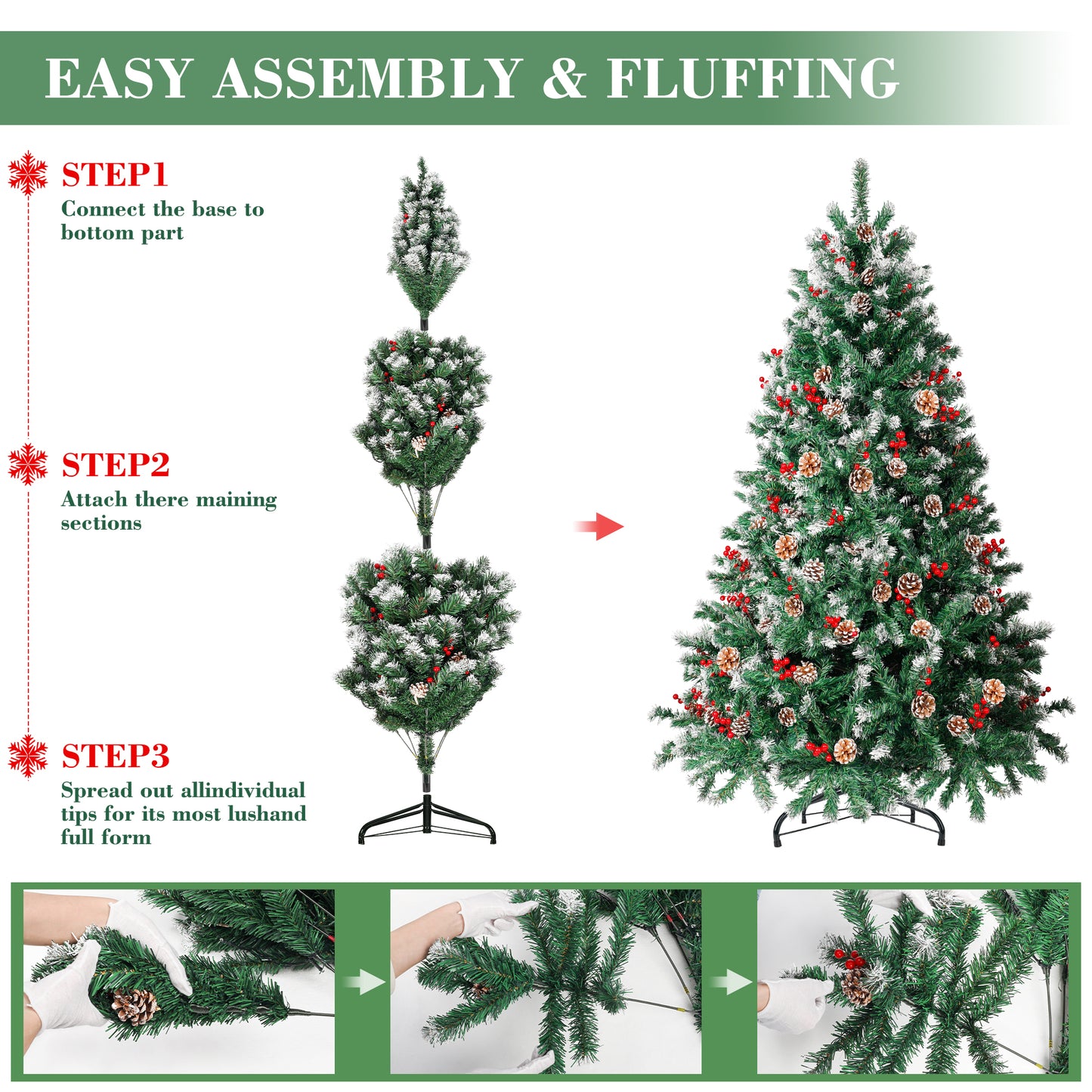 EASY ASSEMBLY & FLUFFING

STEP1
Connect the base to bottom part

STEP2
Attach there maining sections

STEP3
Spread out allindividual tips for its most lushand full form