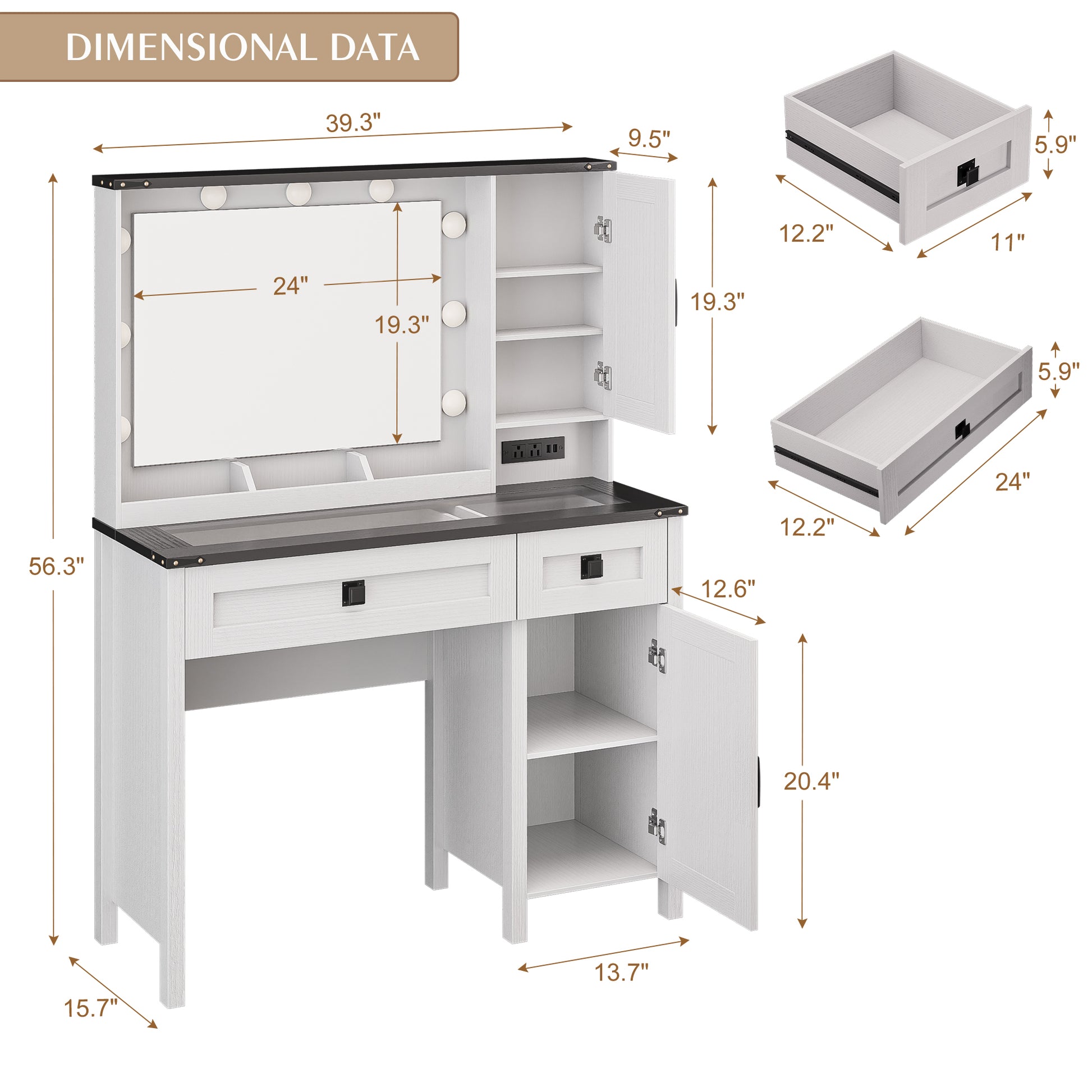 DIMENSIONAL DATA

39.3"
9.5"
24"
19.3"
19.3"
56.3"
12.6"
20.4"
13.7"
15.7"

5.9"
12.2"
11"

5.9"
12.2"
24"