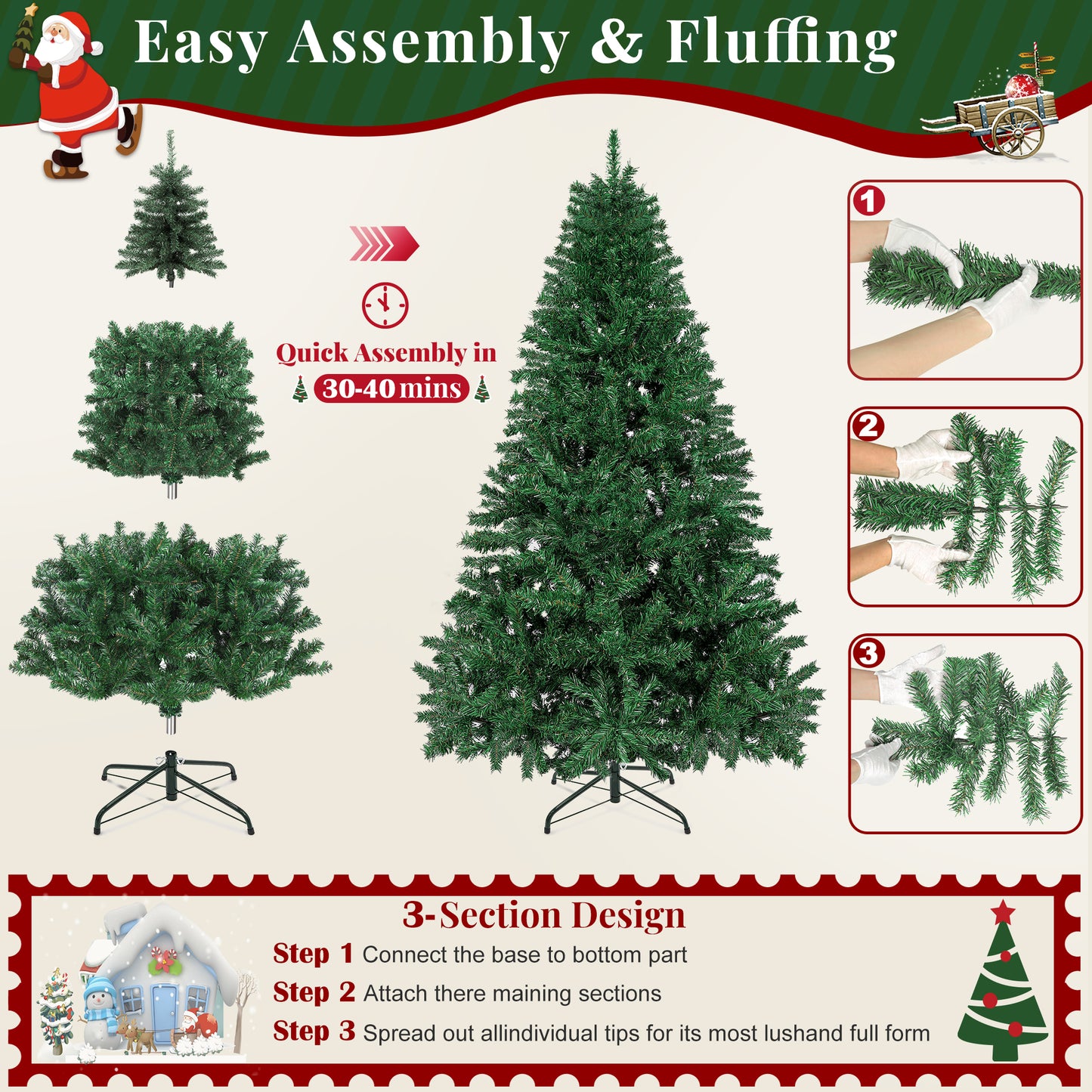 Easy Assembly & Fluffing

Quick Assembly in
30-40 mins

1

2

3

3-Section Design

Step 1 Connect the base to bottom part

Step 2 Attach there maining sections

Step 3 Spread out allindividual tips for its most lushand full form