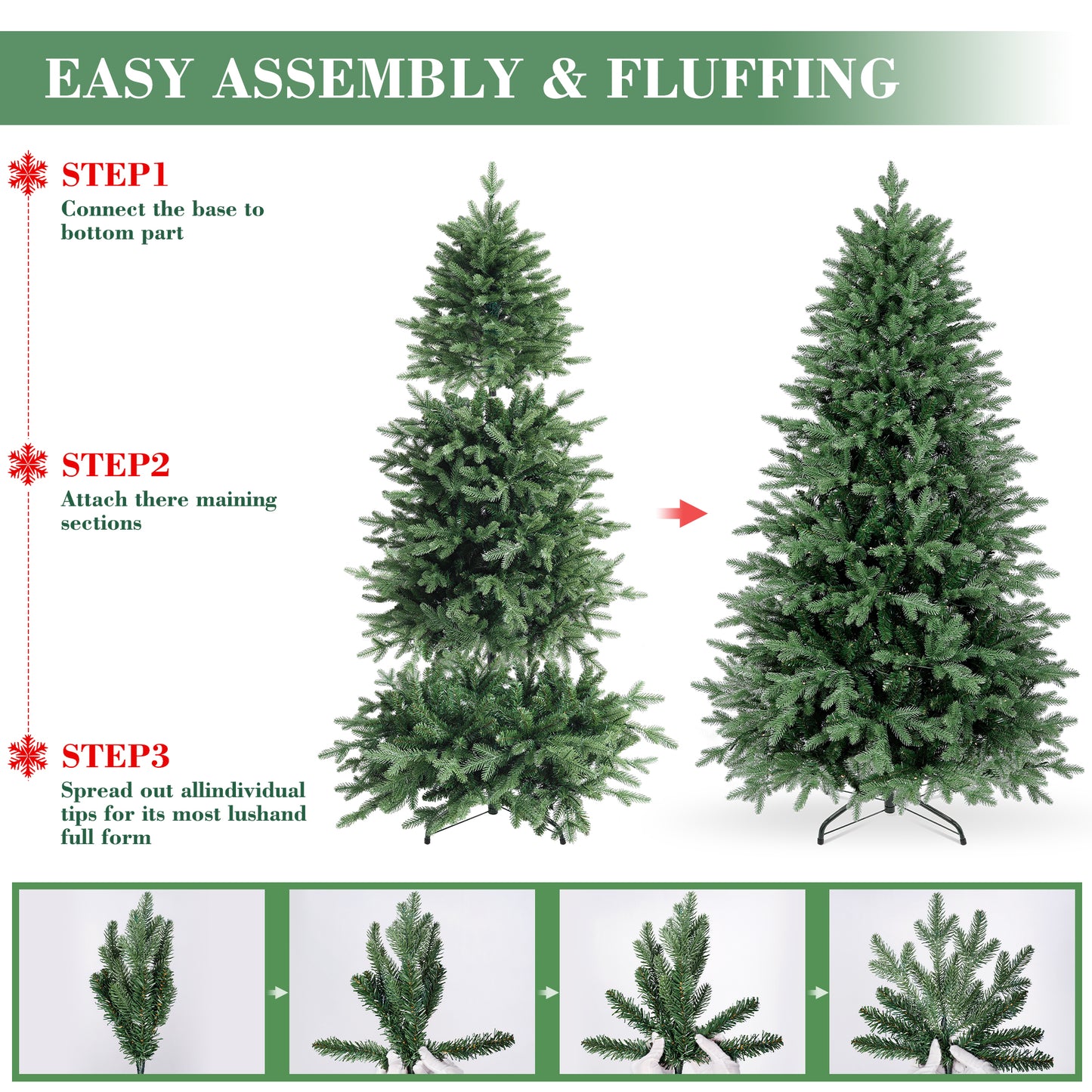 EASY ASSEMBLY & FLUFFING

STEP1
Connect the base to bottom part

STEP2
Attach there maining sections

STEP3
Spread out allindividual tips for its most lushand full form